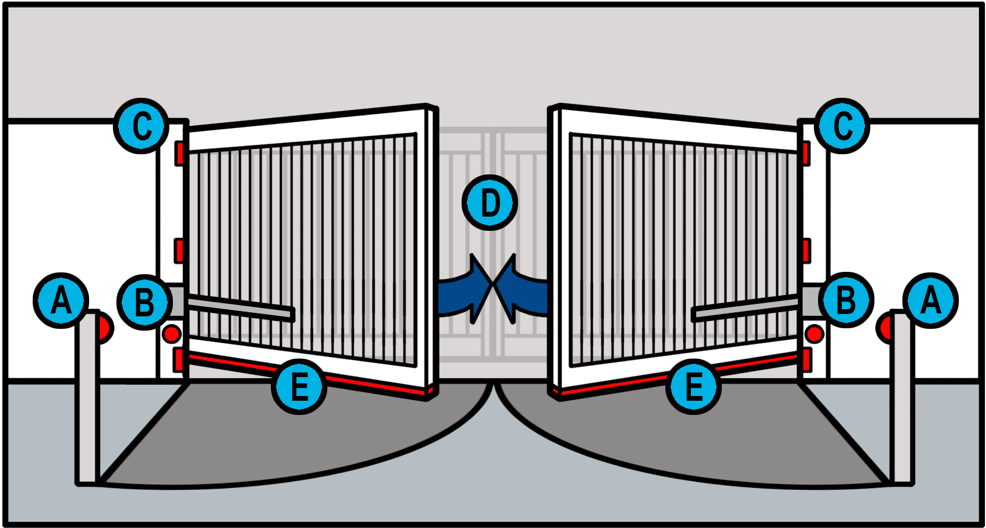 C
C
D
A
B
B
A
E
E